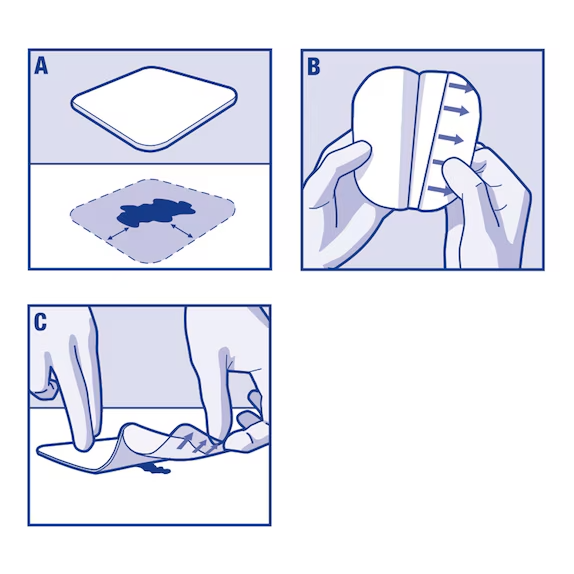 A

B

C